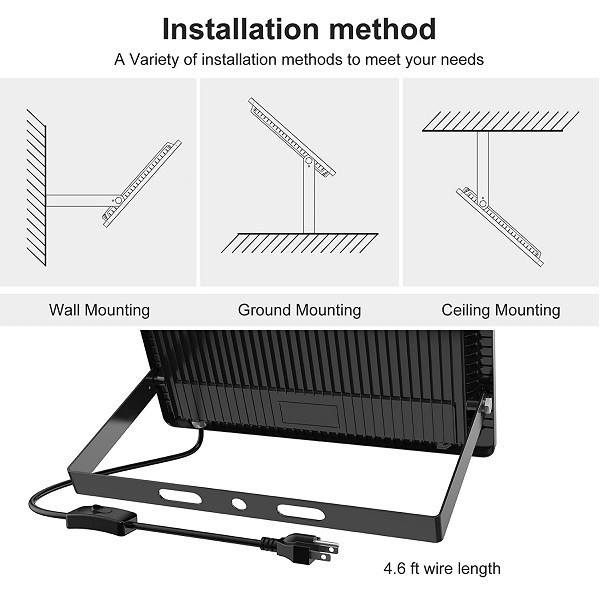 Installation method

A Variety of installation methods to meet your needs

Wall Mounting

Ground Mounting

Ceiling Mounting

4.6 ft wire length